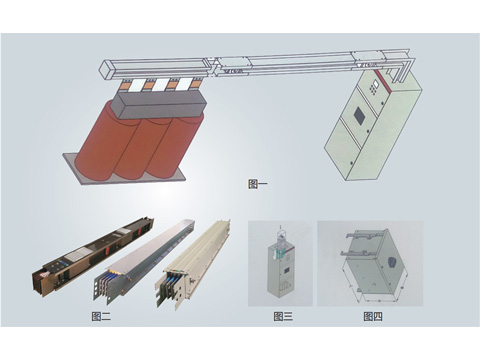 图一

图二

图三

图四